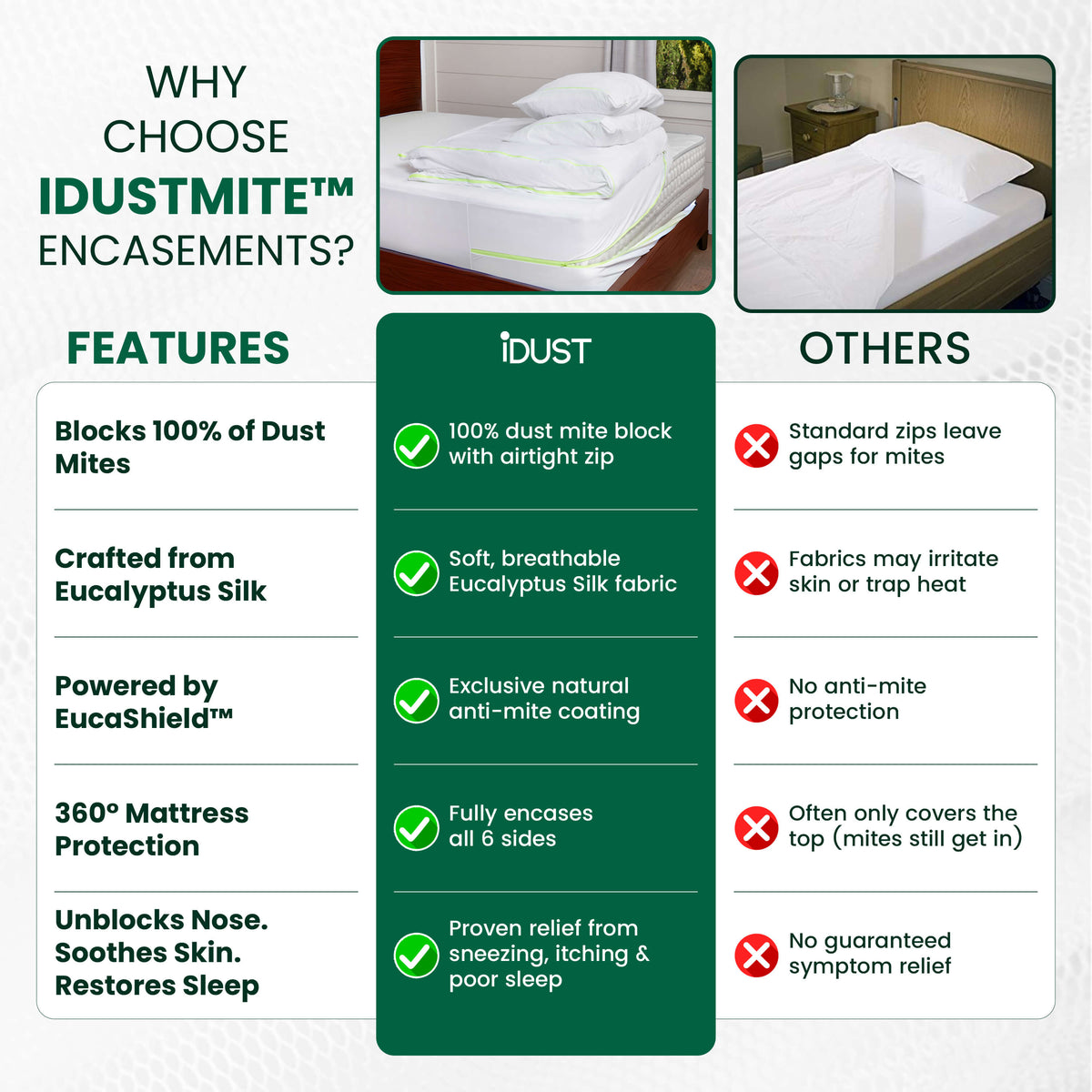 WHY CHOOSE IDUSTMITE™ ENCASEMENTS?

| FEATURES | iDUST | OTHERS |
|---|---|---|
| Blocks 100% of Dust Mites | 100% dust mite block with airtight zip | Standard zips leave gaps for mites |
| Crafted from Eucalyptus Silk | Soft, breathable Eucalyptus Silk fabric | Fabrics may irritate skin or trap heat |
| Powered by EucaShield™ | Exclusive natural anti-mite coating | No anti-mite protection |
| 360° Mattress Protection | Fully encases all 6 sides | Often only covers the top (mites still get in) |
| Unblocks Nose. Soothes Skin. Restores Sleep | Proven relief from sneezing, itching & poor sleep | No guaranteed symptom relief |